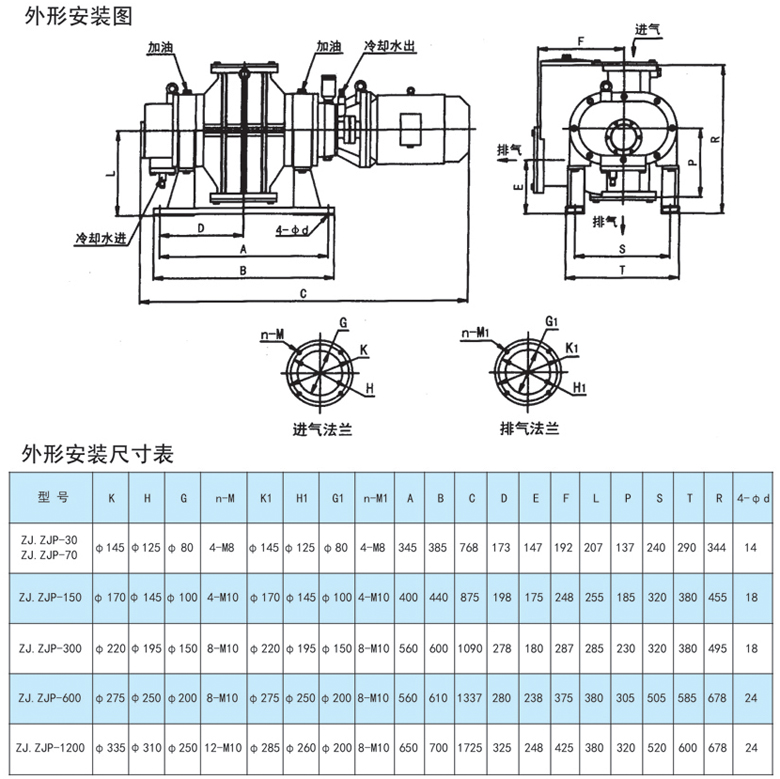 外形安装图

加油
加油
冷却水出
L
冷却水进
D
4-φd
A
B
C

F
进气
排气
E
P
R
排气
S
T

n-M
G
K
H
进气法兰

n-M1
G1
K1
H1
排气法兰

外形安装尺寸表

| 型 号 | K | H | G | n-M | K1 | H1 | G1 | n-M1 | A | B | C | D | E | F | L | P | S | T | R | 4-φd |
|---|---|---|---|---|---|---|---|---|---|---|---|---|---|---|---|---|---|---|---|---|
| ZJ.ZJP-30 ZJ.ZJP-70 | φ145 | φ125 | φ80 | 4-M8 | φ145 | φ125 | φ80 | 4-M8 | 345 | 385 | 768 | 173 | 147 | 192 | 207 | 137 | 240 | 290 | 344 | 14 |
| ZJ.ZJP-150 | φ170 | φ145 | φ100 | 4-M10 | φ170 | φ145 | φ100 | 4-M10 | 400 | 440 | 875 | 198 | 175 | 248 | 255 | 185 | 320 | 380 | 455 | 18 |
| ZJ.ZJP-300 | φ220 | φ195 | φ150 | 8-M10 | φ220 | φ195 | φ150 | 8-M10 | 560 | 600 | 1090 | 278 | 180 | 287 | 285 | 230 | 320 | 380 | 495 | 18 |
| ZJ.ZJP-600 | φ275 | φ250 | φ200 | 8-M10 | φ275 | φ250 | φ200 | 8-M10 | 560 | 610 | 1337 | 280 | 238 | 375 | 380 | 305 | 505 | 585 | 678 | 24 |
| ZJ.ZJP-1200 | φ335 | φ310 | φ250 | 12-M10 | φ285 | φ260 | φ200 | 8-M10 | 650 | 700 | 1725 | 325 | 248 | 425 | 380 | 320 | 520 | 600 | 678 | 24 |